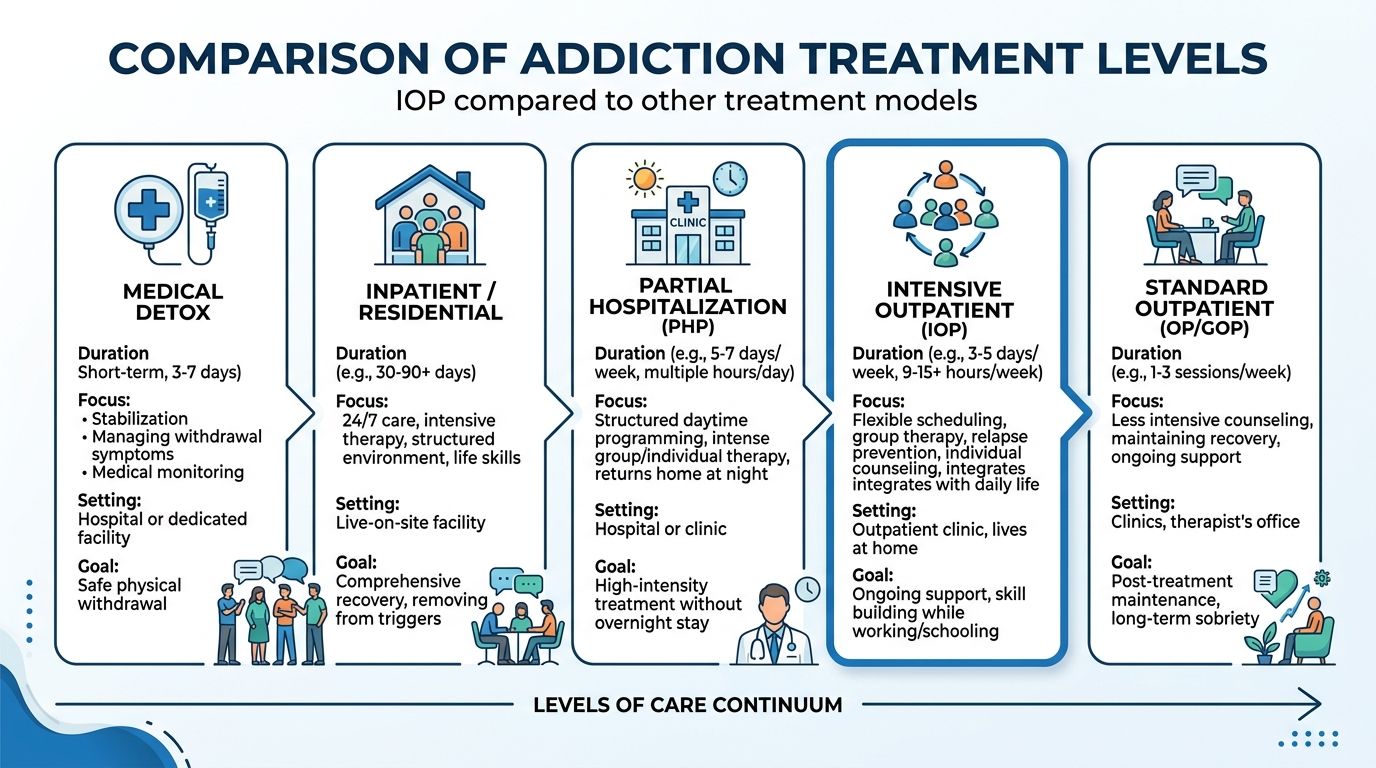 COMPARISON OF ADDICTION TREATMENT LEVELS
IOP compared to other treatment models

MEDICAL DETOX

Duration
Short-term, 3-7 days)

Focus:
• Stabilization
• Managing withdrawal symptoms
• Medical monitoring

Setting:
Hospital or dedicated facility

Goal:
Safe physical withdrawal

INPATIENT / RESIDENTIAL

Duration
(e.g., 30-90+ days)

Focus:
24/7 care, intensive therapy, structured environment, life skills

Setting:
Live-on-site facility

Goal:
Comprehensive recovery, removing from triggers

CLINIC

PARTIAL HOSPITALIZATION (PHP)

Duration (e.g., 5-7 days/ week, multiple hours/day)

Focus:
Structured daytime programming, intense group/individual therapy, returns home at night

Setting:
Hospital or clinic

Goal:
High-intensity treatment without overnight stay

INTENSIVE OUTPATIENT (IOP)

Duration (e.g., 3-5 days/ week, 9-15+ hours/week)

Focus:
Flexible scheduling, group therapy, relapse prevention, individual counseling, integrates integrates with daily life

Setting:
Outpatient clinic, lives at home

Goal:
Ongoing support, skill building while working/schooling

STANDARD OUTPATIENT (OP/GOP)

Duration
(e.g., 1-3 sessions/week)

Focus:
Less intensive counseling, maintaining recovery, ongoing support

Setting:
Clinics, therapist's office

Goal:
Post-treatment maintenance, long-term sobriety

LEVELS OF CARE CONTINUUM